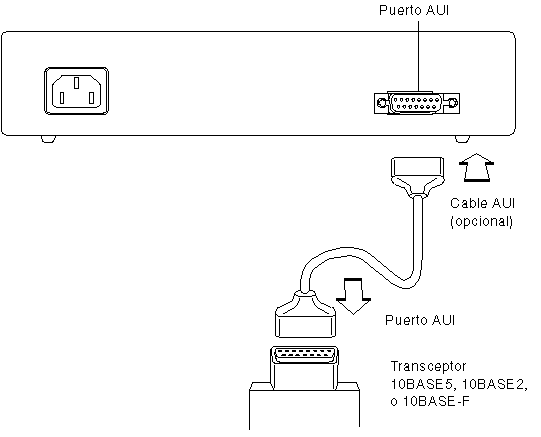 Puerto AUI

Cable AUI (opcional)

Puerto AUI

Transceptor 10BASE5, 10BASE2, o 10BASE-F